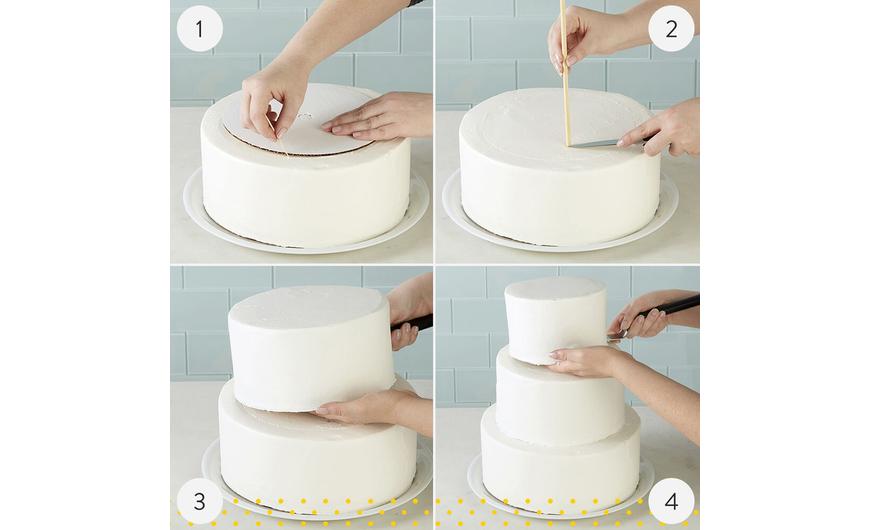 1

2

3

4