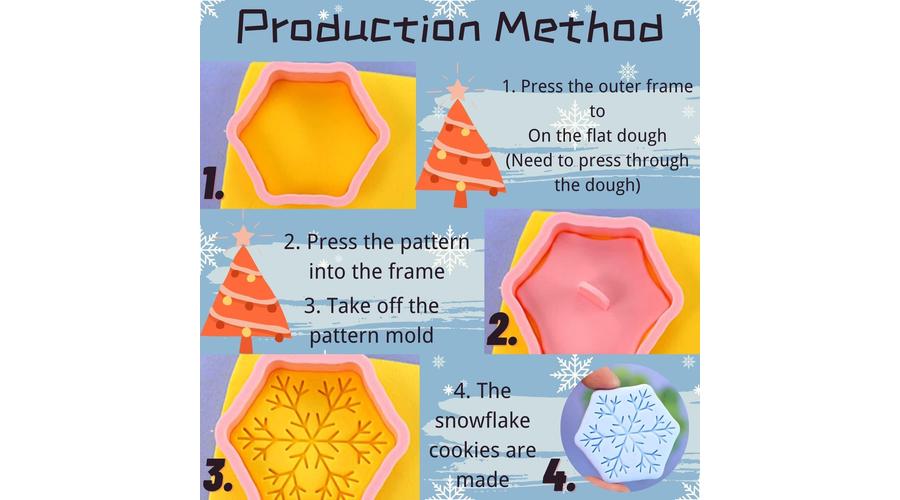 Production Method

1.

1. Press the outer frame to On the flat dough (Need to press through the dough)

2. Press the pattern into the frame

3. Take off the pattern mold

2.

3.

4. The snowflake cookies are made

4.